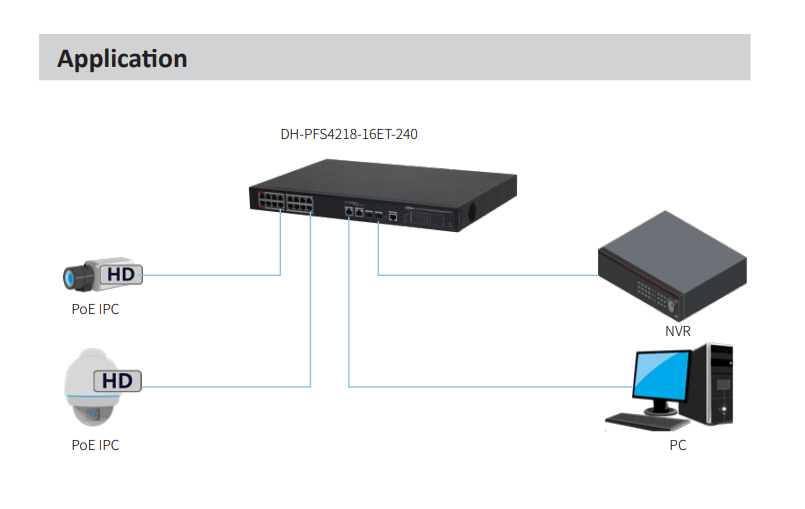 Application

DH-PFS4218-16ET-240

HD

PoE IPC

HD

PoE IPC

NVR

PC